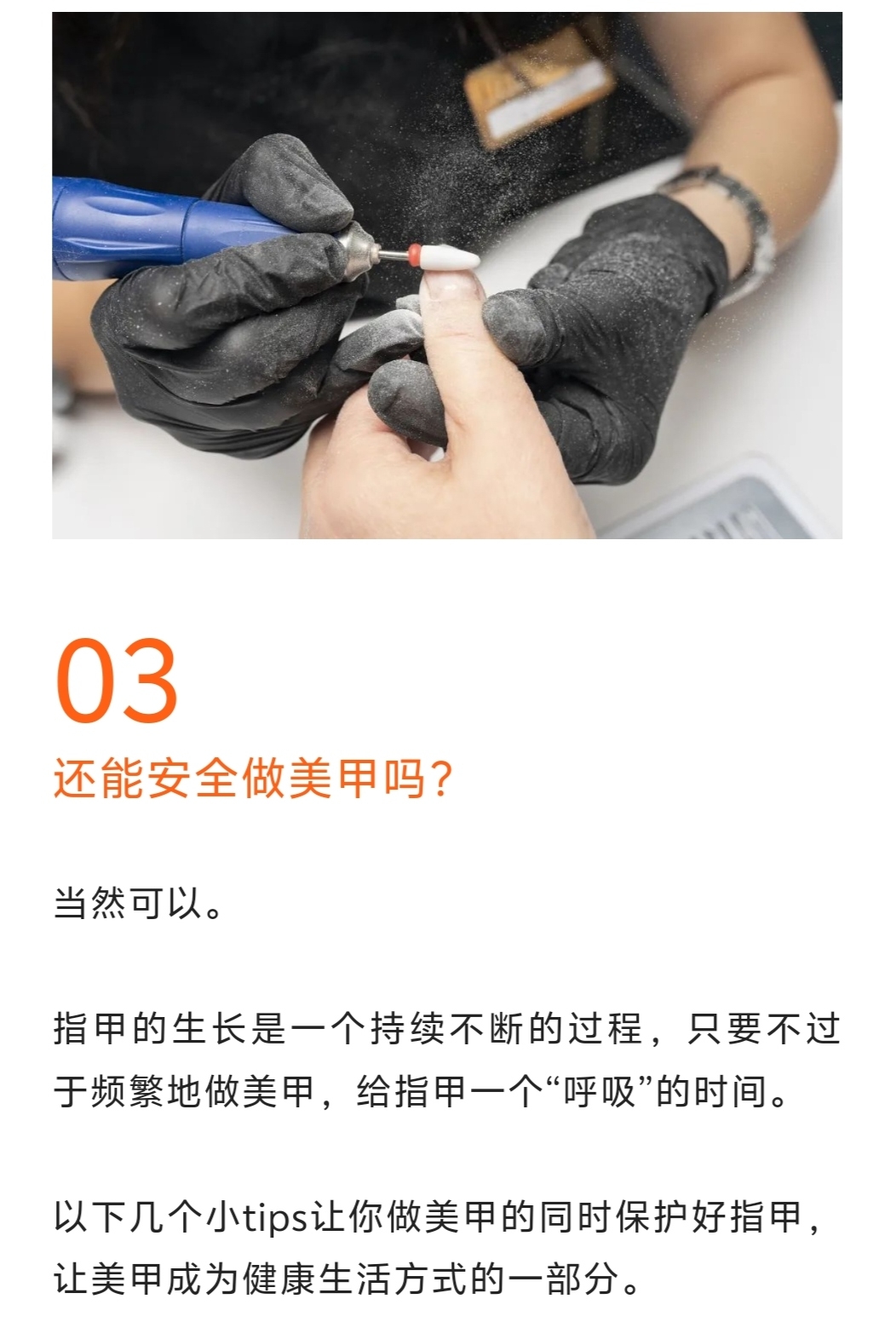 03
还能安全做美甲吗?

当然可以。

指甲的生长是一个持续不断的过程，只要不过于频繁地做美甲，给指甲一个“呼吸”的时间。

以下几个小tips让你做美甲的同时保护好指甲，让美甲成为健康生活方式的一部分。